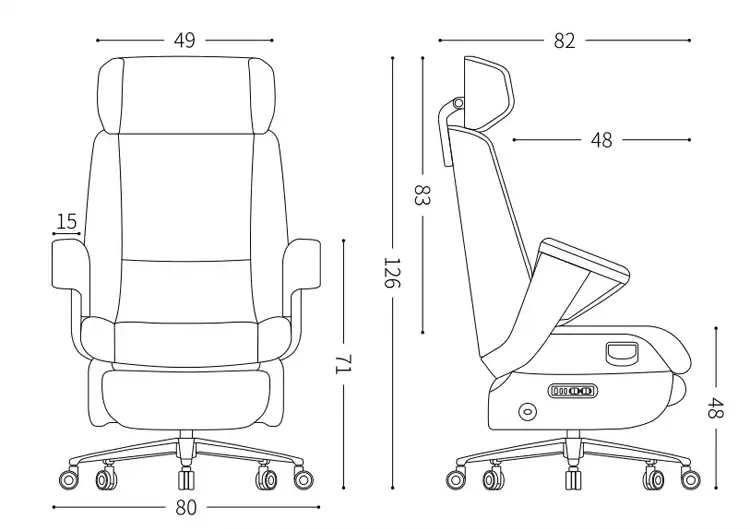 49
15
71
80
82
48
83
126
48